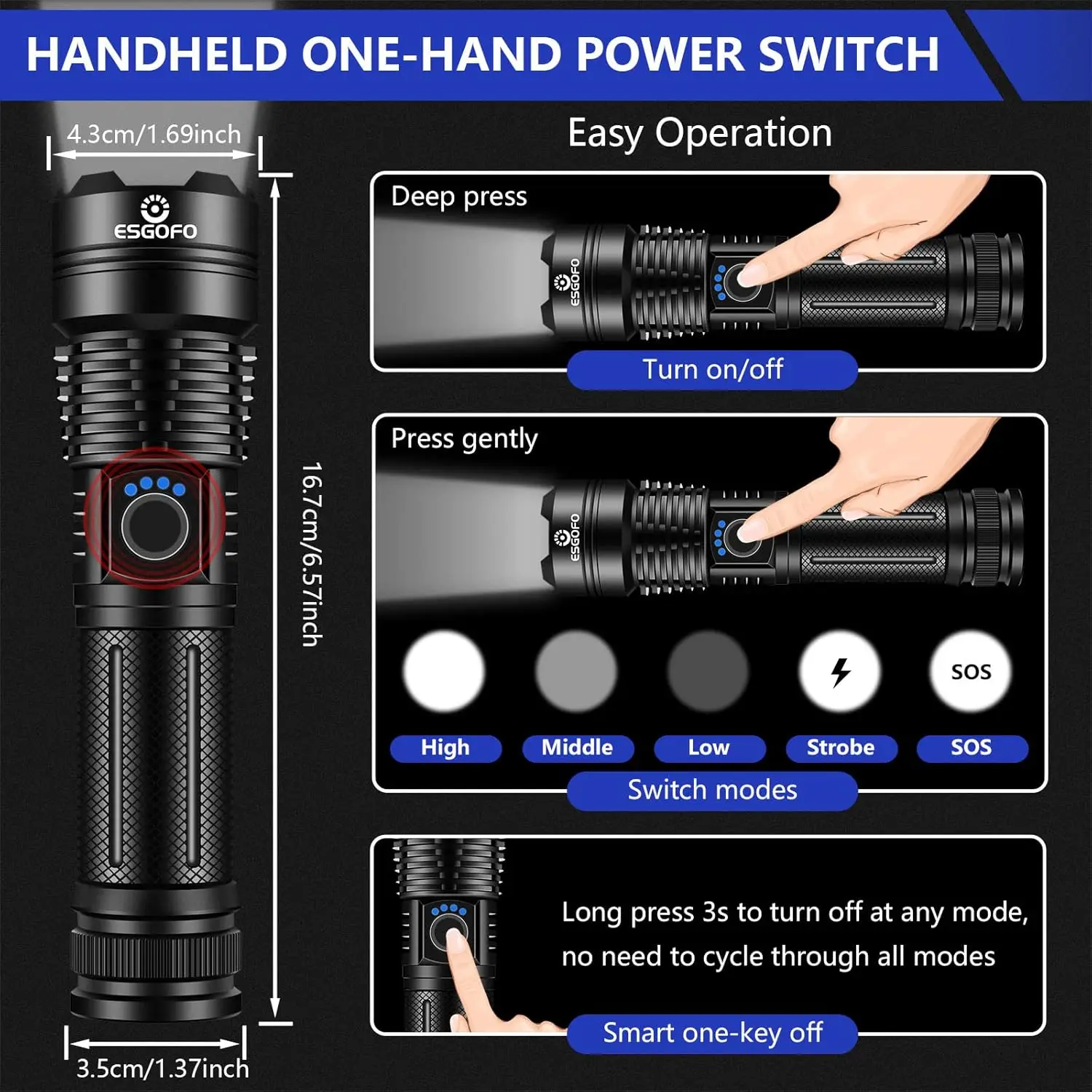 HANDHELD ONE-HAND POWER SWITCH

4.3cm/1.69inch

ESGOFO

16.7cm/6.57inch

3.5cm/1.37inch

Easy Operation

Deep press

ESGOFO

Turn on/off

Press gently

ESGOFO

SOS

High

Middle

Low

Strobe

SOS

Switch modes

Long press 3s to turn off at any mode, no need to cycle through all modes

Smart one-key off